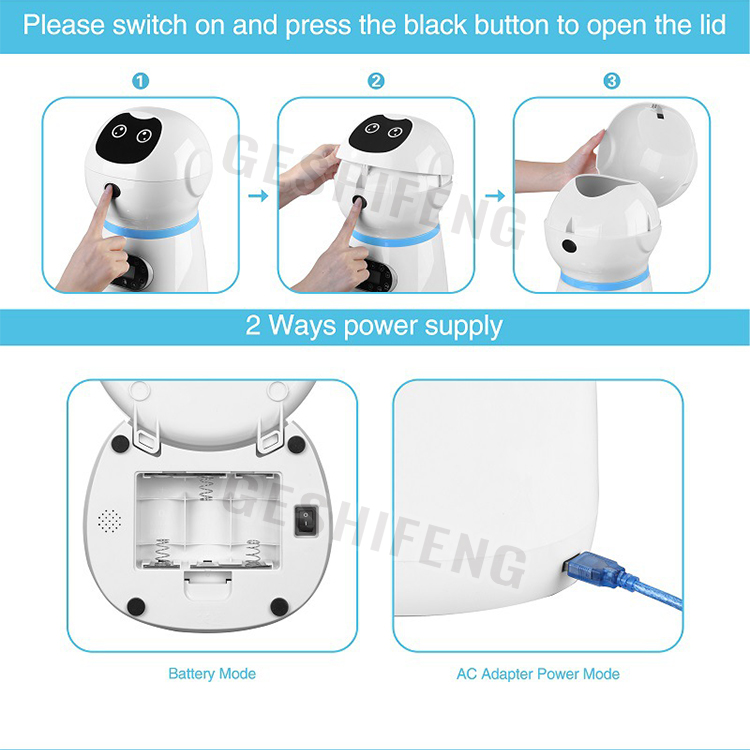 Please switch on and press the black button to open the lid

1

2

3

GESHIFENG

2 Ways power supply

GESHIFENG

Battery Mode

AC Adapter Power Mode